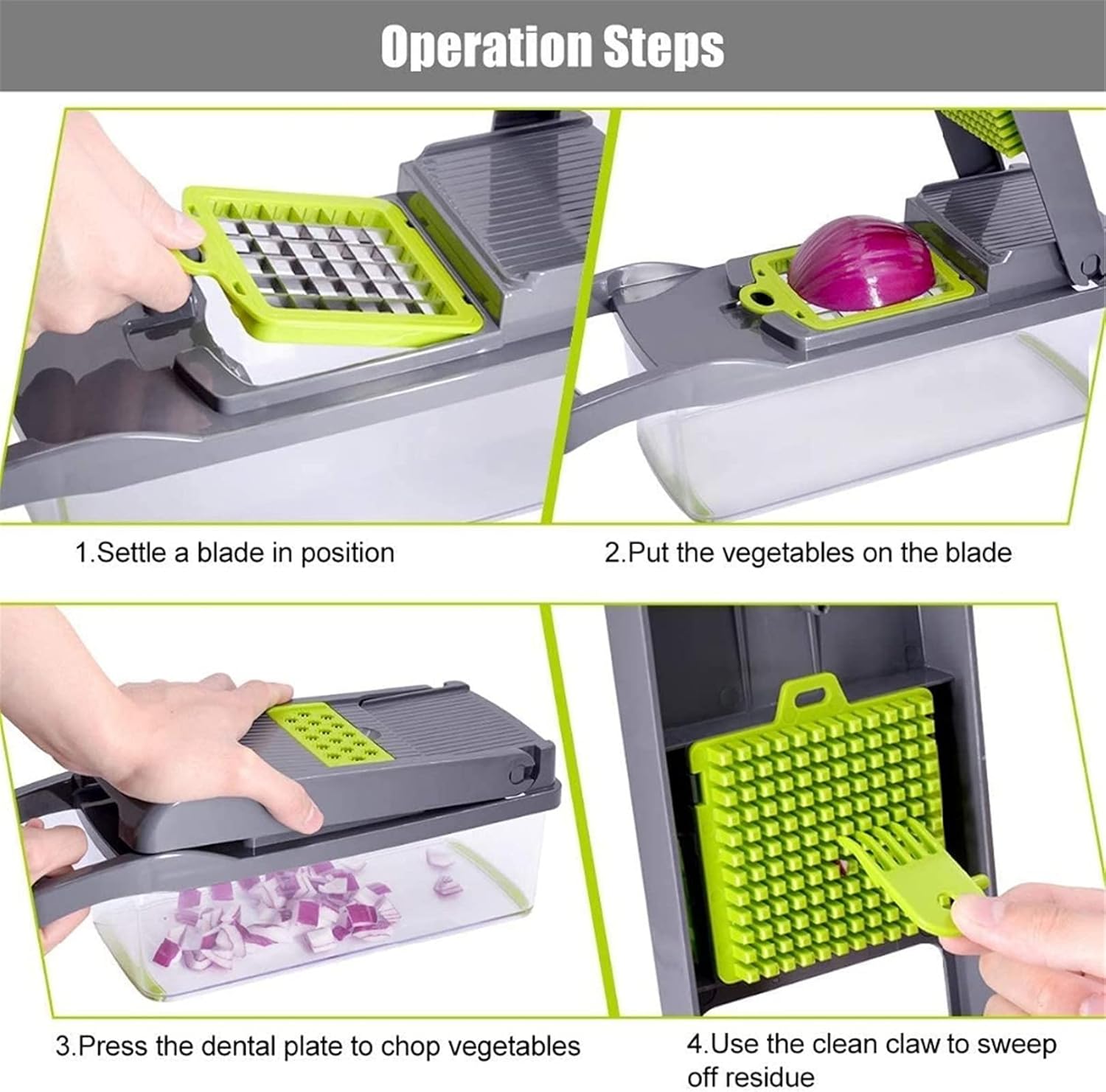 Operation Steps

1.Settle a blade in position

2.Put the vegetables on the blade

3.Press the dental plate to chop vegetables

4.Use the clean claw to sweep off residue